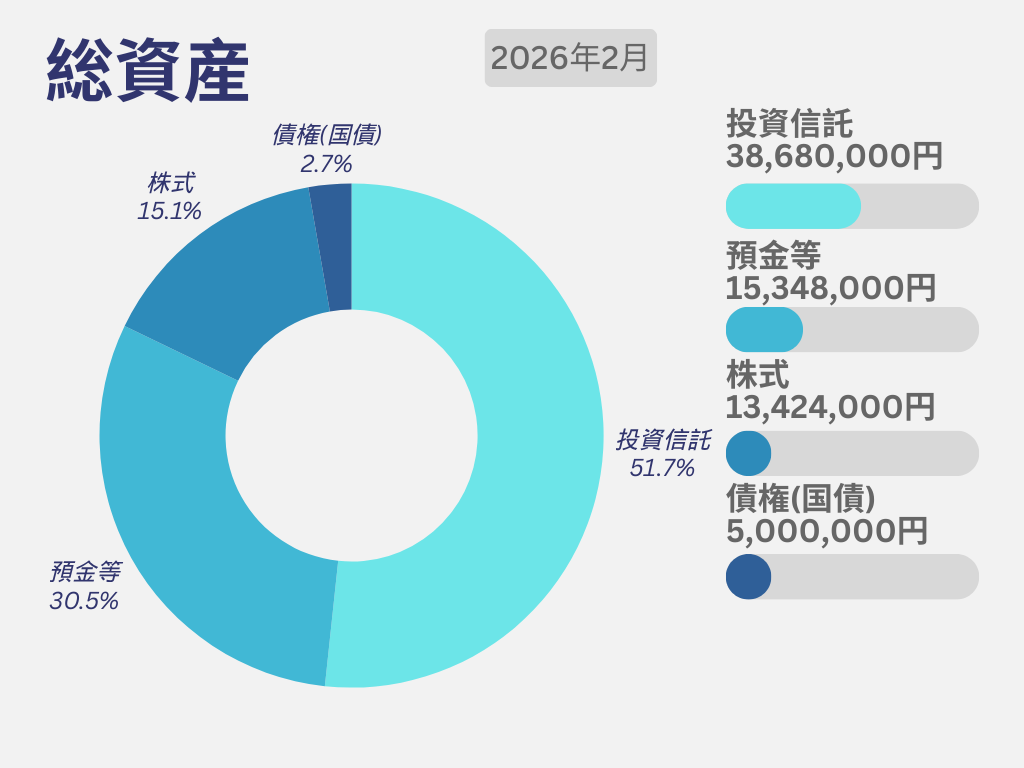 総資産

2026年2月

債権(国債)
2.7%

株式
15.1%

投資信託
51.7%

預金等
30.5%

投資信託
38,680,000円

預金等
15,348,000円

株式
13,424,000円

債権(国債)
5,000,000円